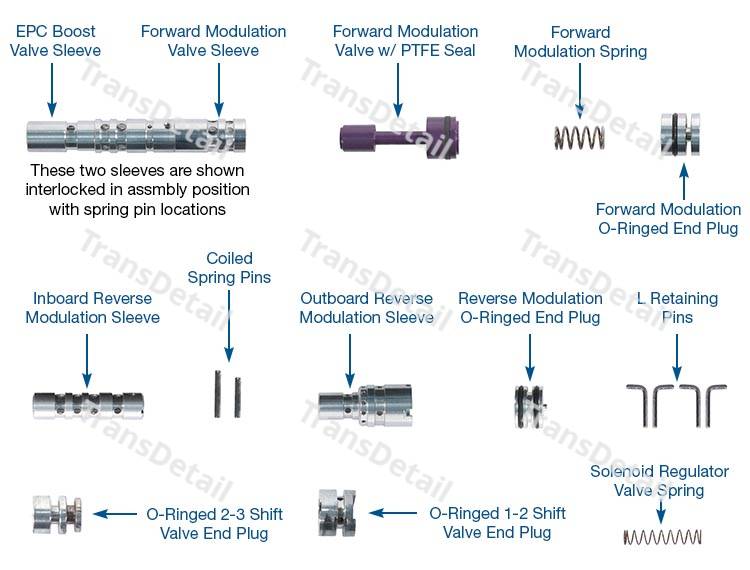 EPC Boost Valve Sleeve

Forward Modulation Valve Sleeve

Forward Modulation Valve w/ PTFE Seal

Forward Modulation Spring

These two sleeves are shown interlocked in assmbly position with spring pin locations

Forward Modulation O-Ringed End Plug

Coiled Spring Pins

Inboard Reverse Modulation Sleeve

Outboard Reverse Modulation Sleeve

Reverse Modulation O-Ringed End Plug

L Retaining Pins

Solenoid Regulator Valve Spring

O-Ringed 2-3 Shift Valve End Plug

O-Ringed 1-2 Shift Valve End Plug

TransDetail