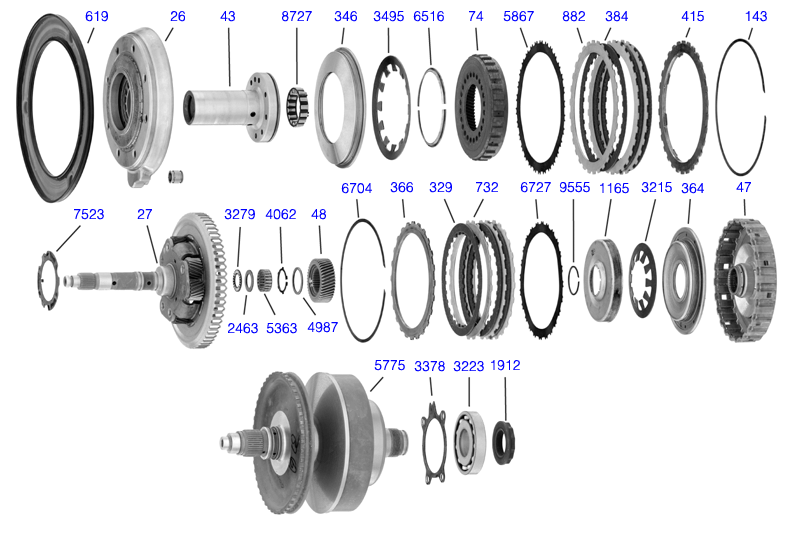 619 26 43 8727 346 3495 6516 74 5867 882 384 415 143

7523 27 3279 4062 48 6704 366 329 732 6727 9555 1165 3215 364 47

2463 5363 4987

5775 3378 3223 1912