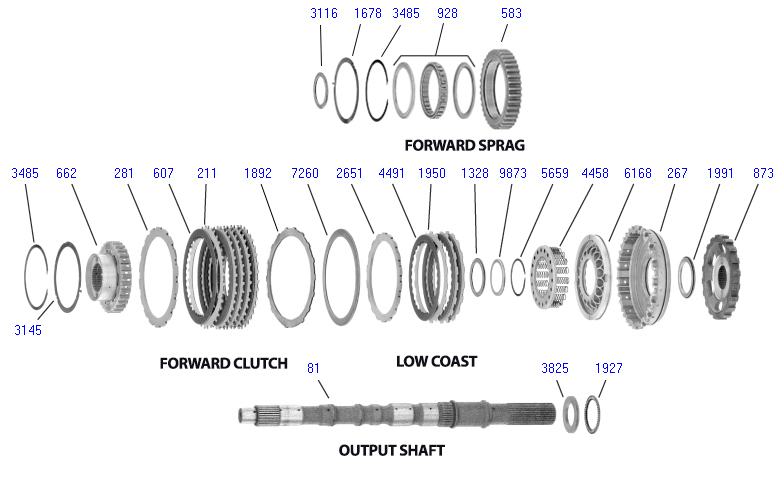 3116 1678 3485 928 583

FORWARD SPRAG

3485 662 281 607 211 1892 7260 2651 4491 1950 1328 9873 5659 4458 6168 267 1991 873

3145

FORWARD CLUTCH

LOW COAST

81

3825 1927

OUTPUT SHAFT