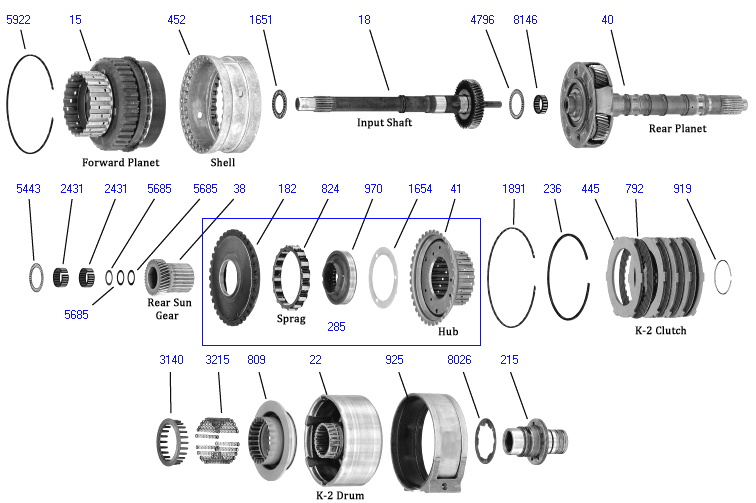 5922 15 452 1651 18 4796 8146 40

Forward Planet
Shell
Input Shaft
Rear Planet

5443 2431 2431 5685 5685 38 182 824 970 1654 41 1891 236 445 792 919

5685
Rear Sun Gear
Sprag
285
Hub
K-2 Clutch

3140 3215 809 22 925 8026 215

K-2 Drum