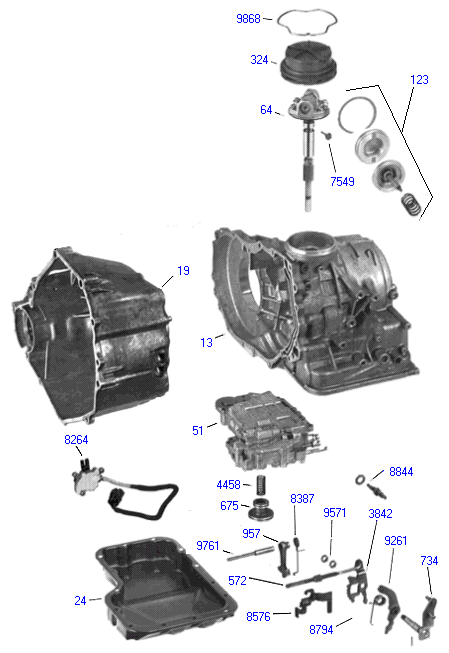 9868
324
123
64
7549
19
13
51
8264
4458
8844
675
8387
9571
3842
957
9761
9261
734
572
24
8576
8794