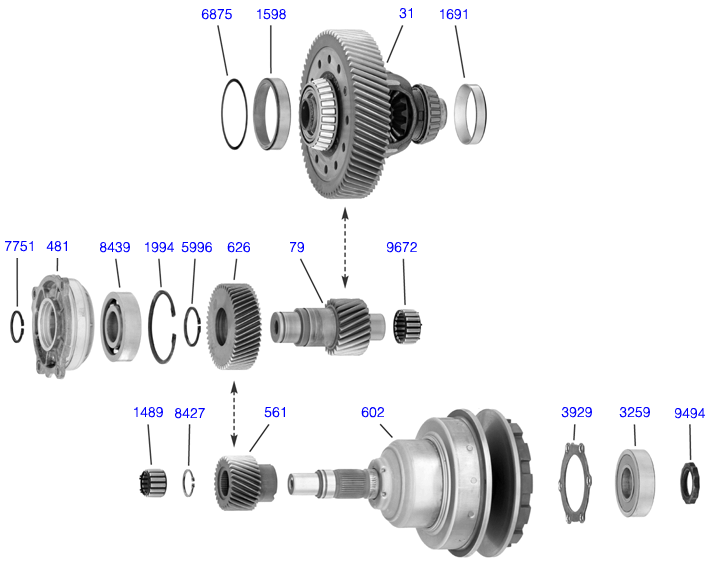 6875 1598 31 1691

7751 481 8439 1994 5996 626 79 9672

1489 8427 561 602 3929 3259 9494