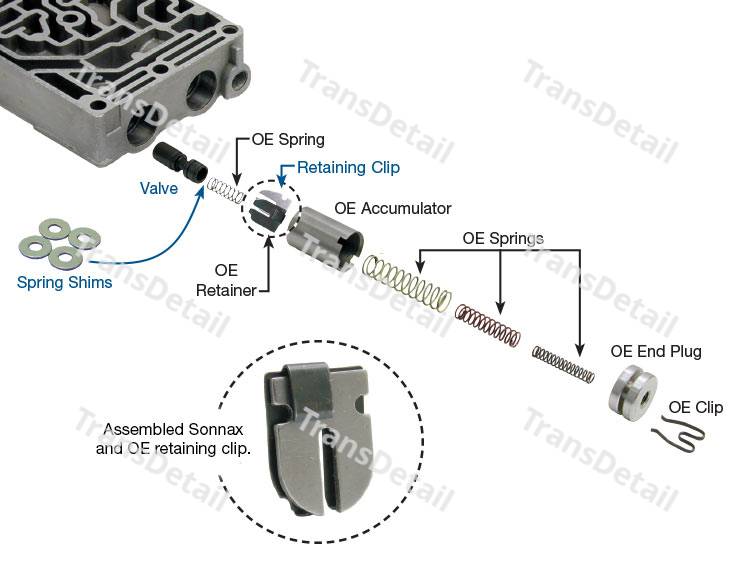 TransDetail

OE Spring

Retaining Clip

Valve

OE Accumulator

OE Springs

Spring Shims

OE Retainer

OE End Plug

OE Clip

Assembled Sonnax and OE retaining clip.