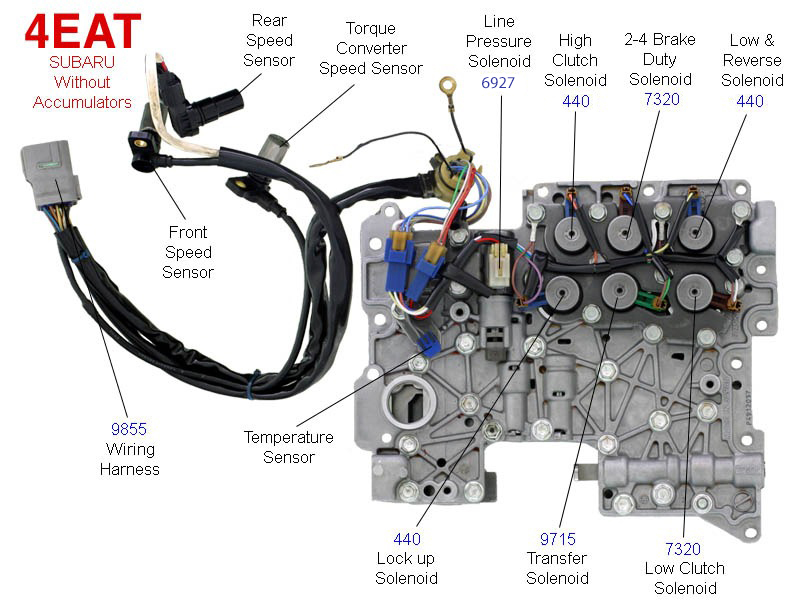 4EAT
SUBARU
Without
Accumulators

Rear
Speed
Sensor

Torque
Converter
Speed Sensor

Line
Pressure
Solenoid
6927

High
Clutch
Solenoid
440

2-4 Brake
Duty
Solenoid
7320

Low &
Reverse
Solenoid
440

Front
Speed
Sensor

9855
Wiring
Harness

Temperature
Sensor

440
Lock up
Solenoid

9715
Transfer
Solenoid

7320
Low Clutch
Solenoid