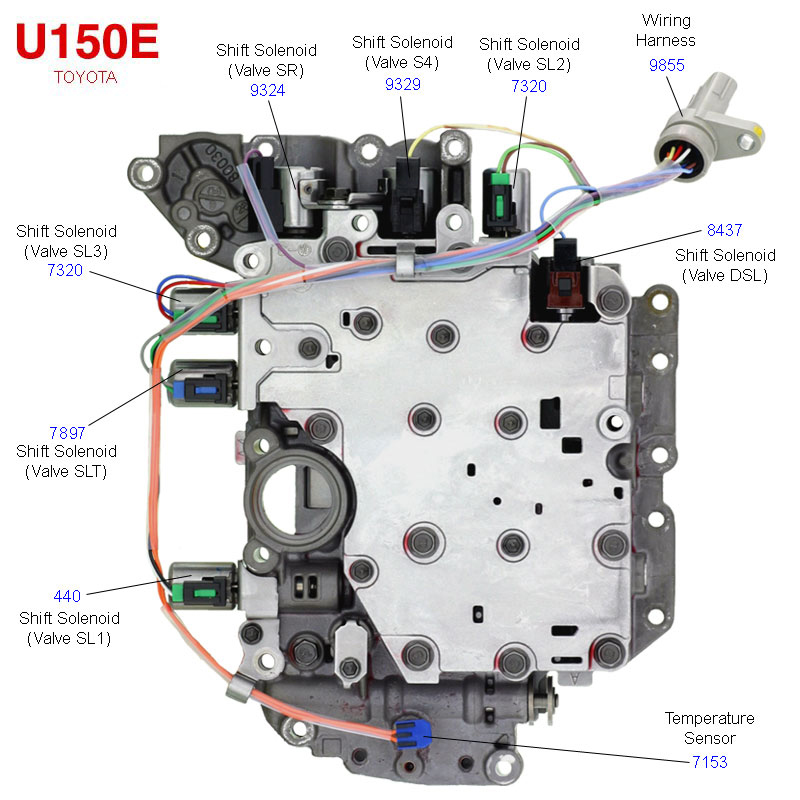 U150E
TOYOTA

Shift Solenoid
(Valve SR)
9324

Shift Solenoid
(Valve S4)
9329

Shift Solenoid
(Valve SL2)
7320

Wiring
Harness
9855

Shift Solenoid
(Valve SL3)
7320

8437
Shift Solenoid
(Valve DSL)

7897
Shift Solenoid
(Valve SLT)

440
Shift Solenoid
(Valve SL1)

Temperature
Sensor
7153