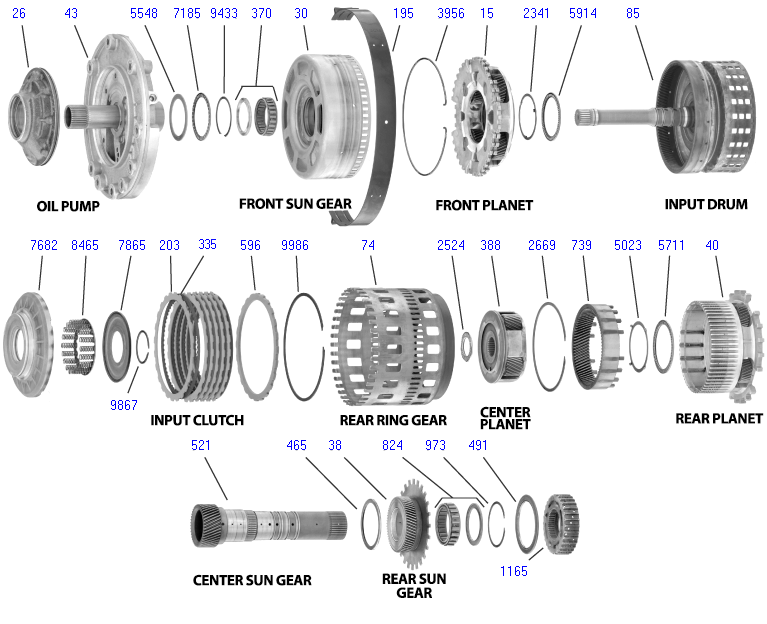 26 43 5548 7185 9433 370 30 195 3956 15 2341 5914 85

OIL PUMP

FRONT SUN GEAR

FRONT PLANET

INPUT DRUM

7682 8465 7865 203 335 596 9986 74 2524 388 2669 739 5023 5711 40

9867

INPUT CLUTCH

REAR RING GEAR

CENTER PLANET

REAR PLANET

521 465 38 824 973 491

1165

CENTER SUN GEAR

REAR SUN GEAR