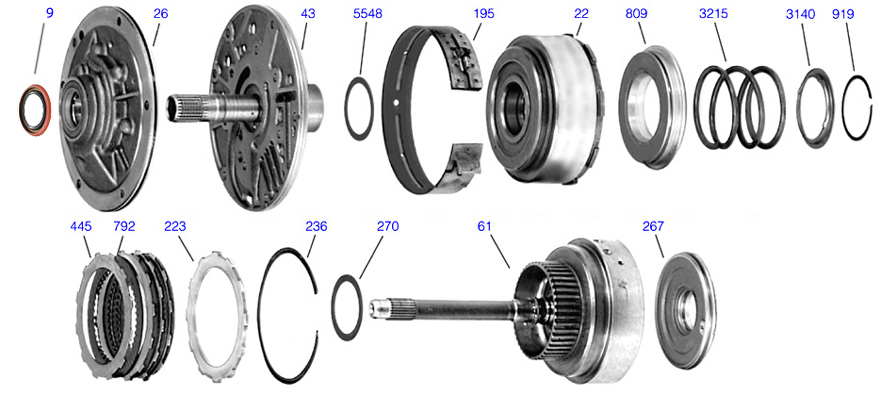 9
26
43
5548
195
22
809
3215
3140
919
445
792
223
236
270
61
267