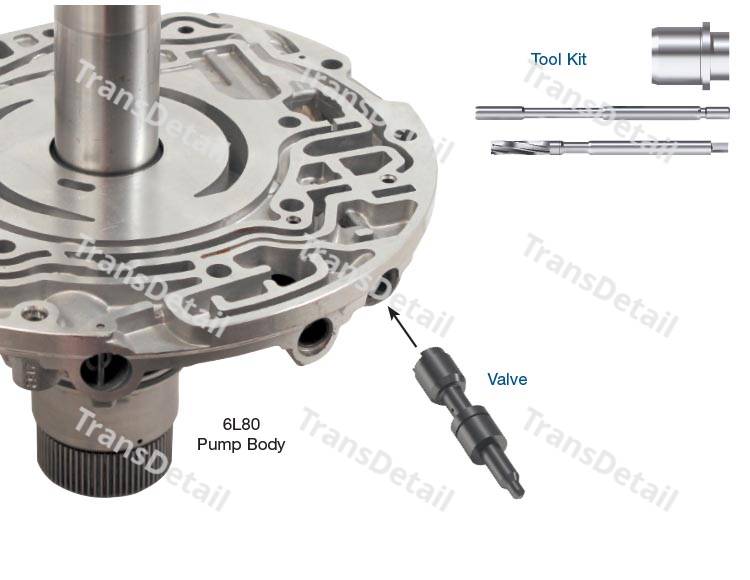 Tool Kit

Valve

6L80
Pump Body

TransDetail
TransDetail
TransDetail
TransDetail
TransDetail
TransDetail
TransDetail
TransDetail
TransDetail