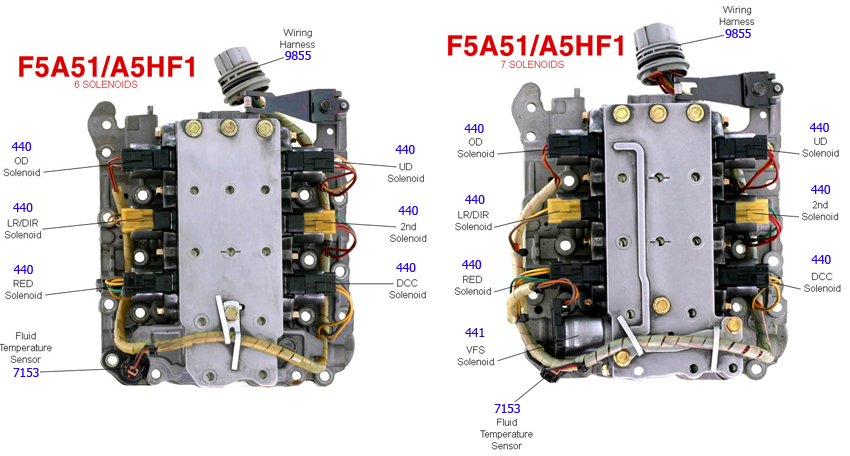 F5A51/A5HF1
6 SOLENOIDS

Wiring Harness
9855

440
OD Solenoid

440
LR/DIR Solenoid

440
RED Solenoid

Fluid Temperature Sensor
7153

440
UD Solenoid

440
2nd Solenoid

440
DCC Solenoid

F5A51/A5HF1
7 SOLENOIDS

Wiring Harness
9855

440
OD Solenoid

440
LR/DIR Solenoid

440
RED Solenoid

441
VFS Solenoid

7153
Fluid Temperature Sensor

440
UD Solenoid

440
2nd Solenoid

440
DCC Solenoid