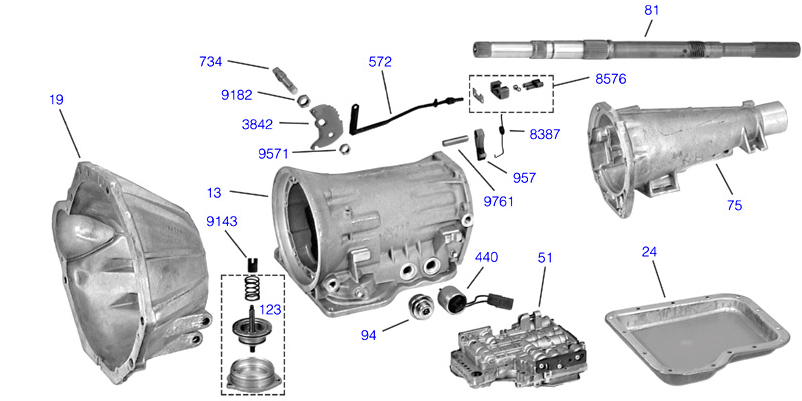 81
734
572
8576
9182
19
3842
8387
9571
957
13
9761
75
9143
440
51
24
123
94