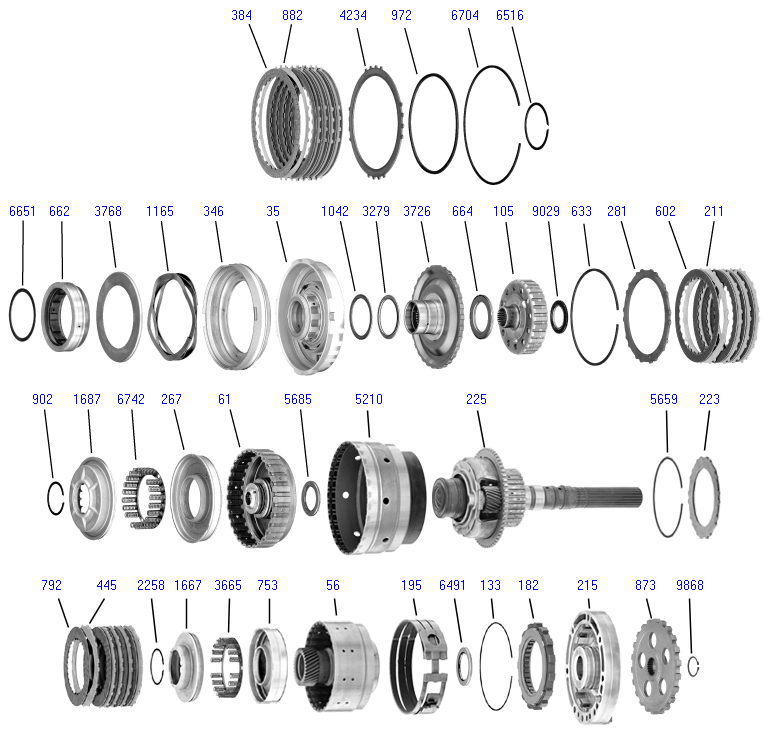 384 882 4234 972 6704 6516

6651 662 3768 1165 346 35 1042 3279 3726 664 105 9029 633 281 602 211

902 1687 6742 267 61 5685 5210 225 5659 223

792 445 2258 1667 3665 753 56 195 6491 133 182 215 873 9868