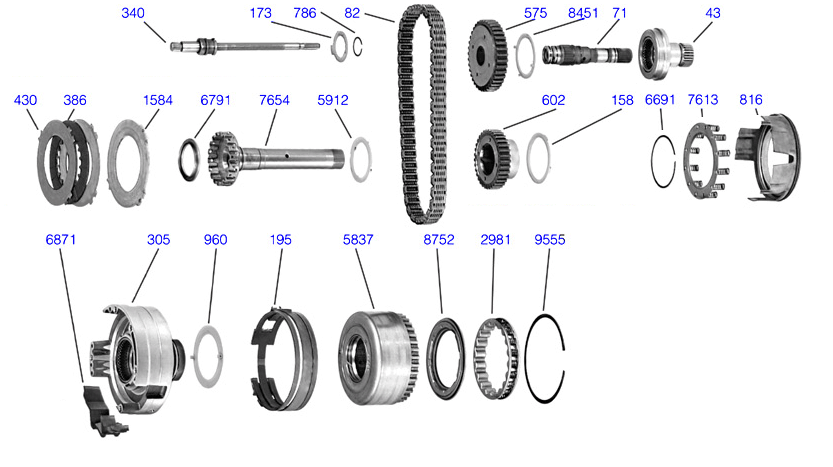 340
173
786
82
575
8451
71
43

430
386
1584
6791
7654
5912
602
158
6691
7613
816

6871
305
960
195
5837
8752
2981
9555