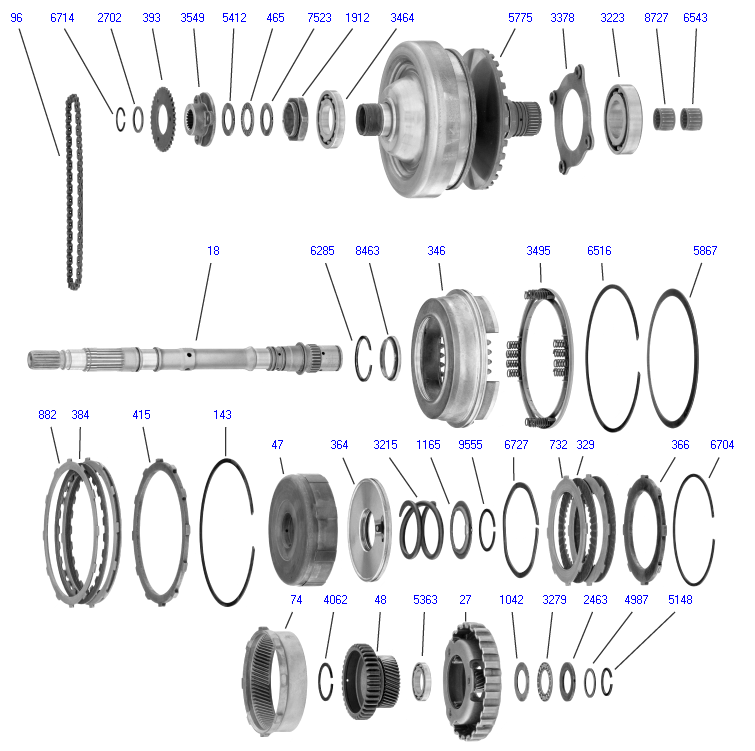 96 6714 2702 393 3549 5412 465 7523 1912 3464 5775 3378 3223 8727 6543

18 6285 8463 346 3495 6516 5867

882 384 415 143 47 364 3215 1165 9555 6727 732 329 366 6704

74 4062 48 5363 27 1042 3279 2463 4987 5148