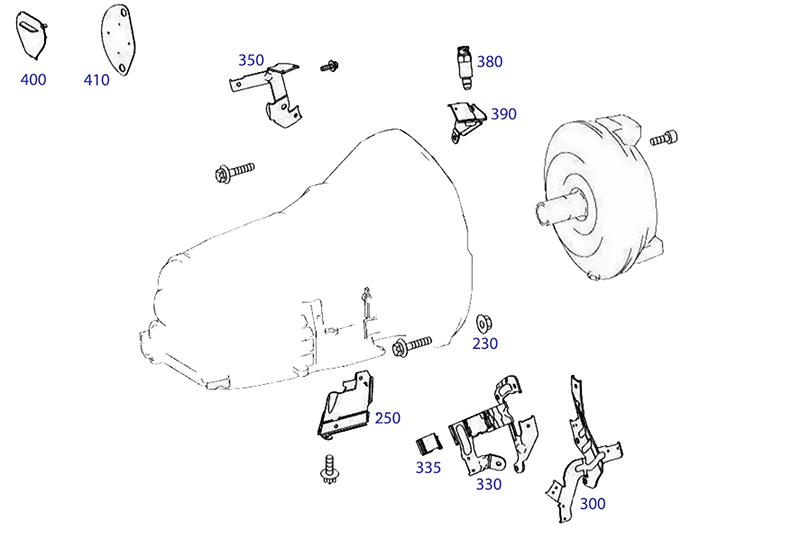 400
410
350
380
390
230
250
335
330
300