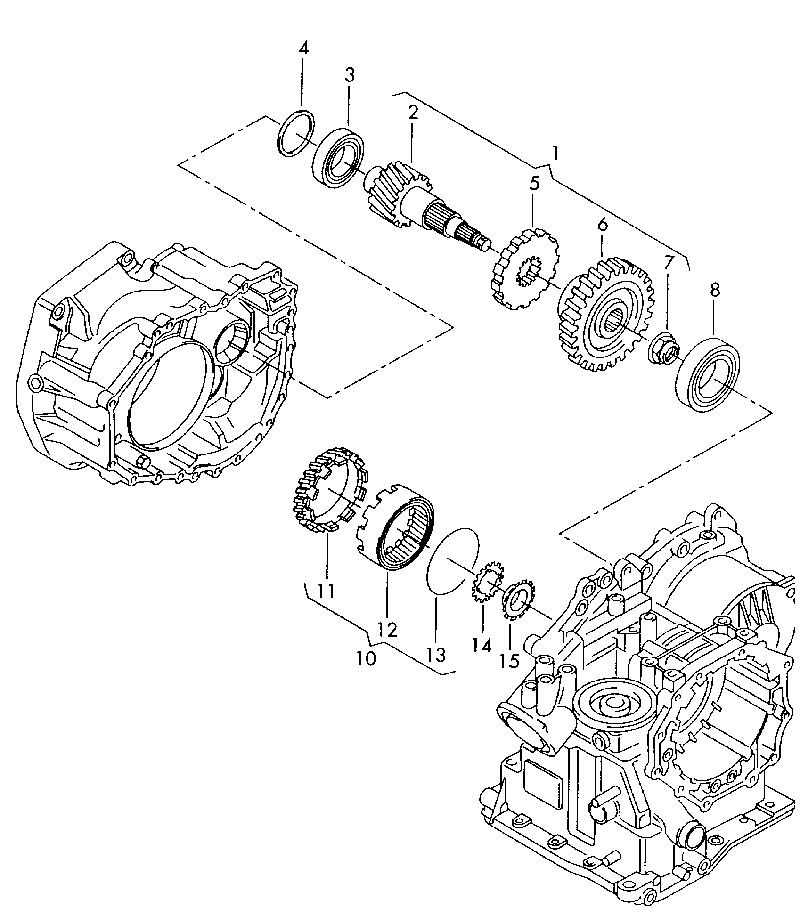 4
3
2
1
5
6
7
8
11
12
10
13
14
15