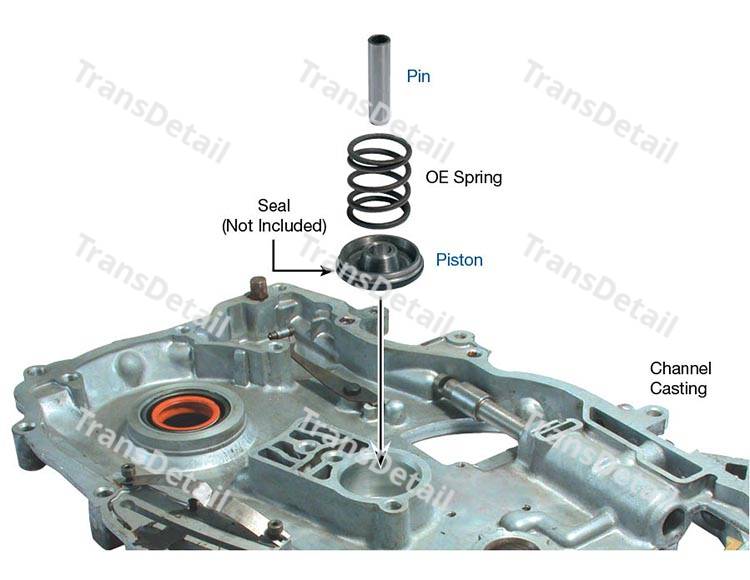 Pin

OE Spring

Seal
(Not Included)

Piston

Channel
Casting

TransDetail TransDetail TransDetail
TransDetail TransDetail TransDetail
TransDetail TransDetail TransDetail