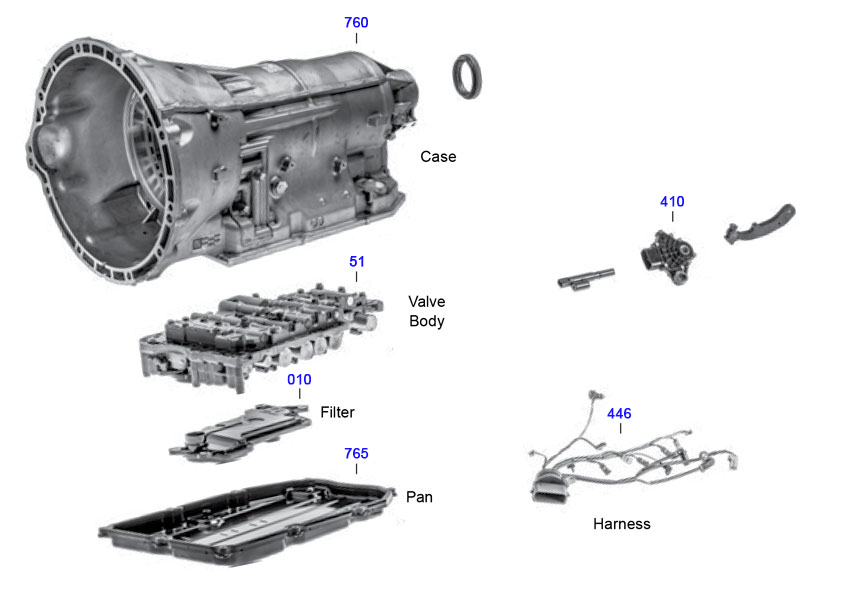 760

Case

410

51

Valve Body

010

Filter

446

765

Pan

Harness