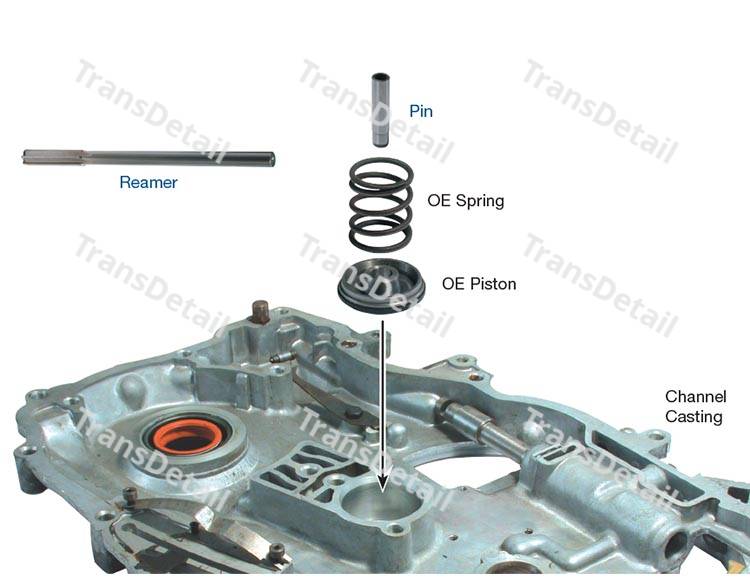 TransDetail TransDetail TransDetail

Pin

Reamer

OE Spring

TransDetail TransDetail TransDetail

OE Piston

Channel Casting

TransDetail TransDetail TransDetail