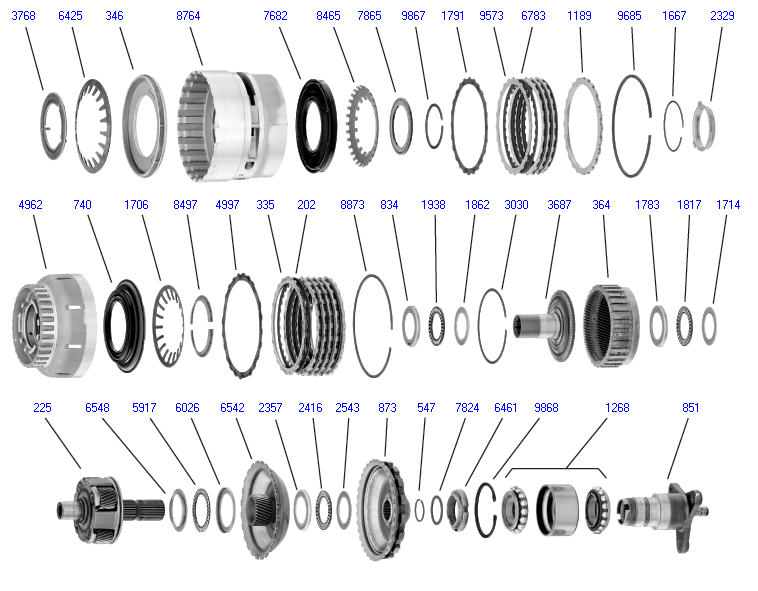 3768 6425 346 8764 7682 8465 7865 9867 1791 9573 6783 1189 9685 1667 2329

4962 740 1706 8497 4997 335 202 8873 834 1938 1862 3030 3687 364 1783 1817 1714

225 6548 5917 6026 6542 2357 2416 2543 873 547 7824 6461 9868 1268 851