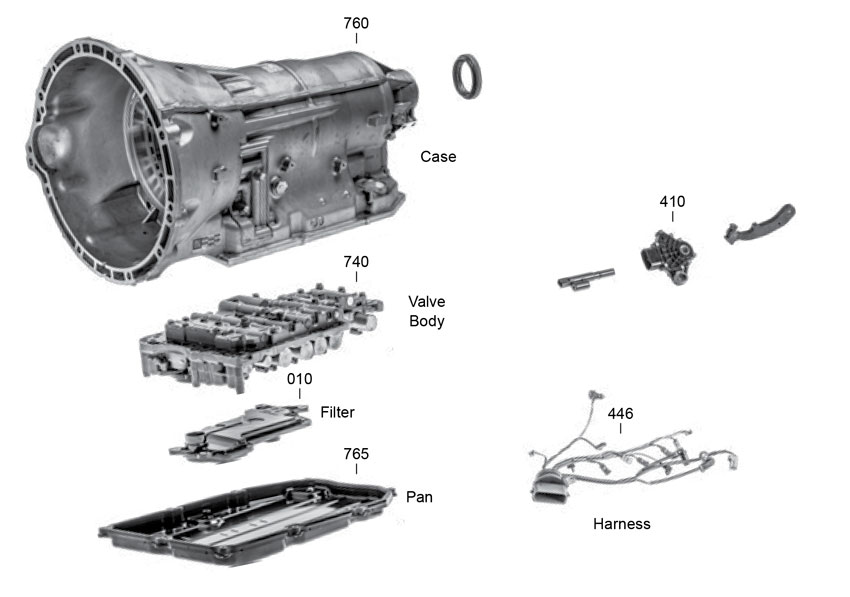 760
Case
410
740
Valve Body
010
Filter
446
765
Pan
Harness